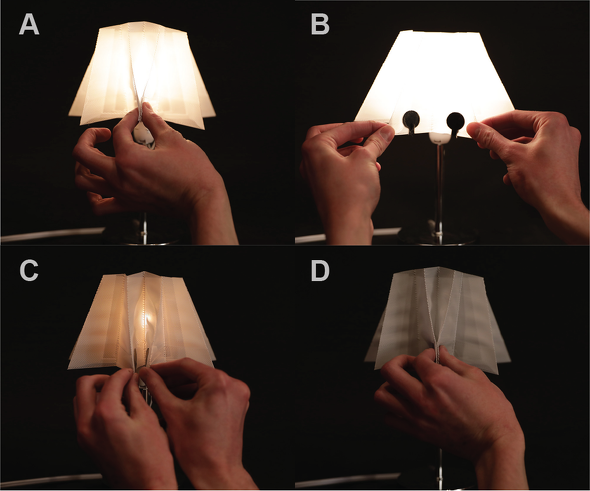 A

B

C

D